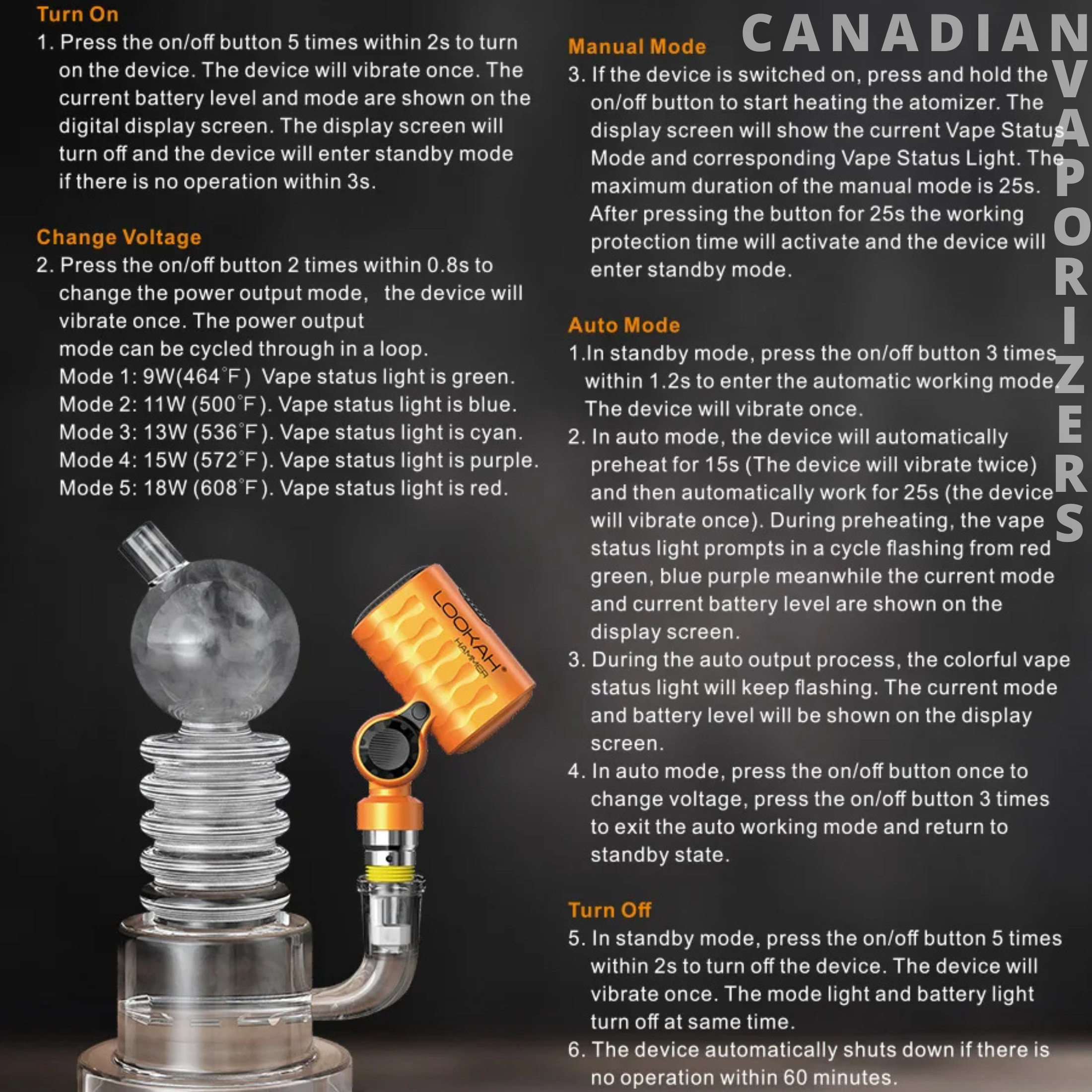 Turn On

1. Press the on/off button 5 times within 2s to turn on the device. The device will vibrate once. The current battery level and mode are shown on the digital display screen. The display screen will turn off and the device will enter standby mode if there is no operation within 3s.

Change Voltage

2. Press the on/off button 2 times within 0.8s to change the power output mode, the device will vibrate once. The power output mode can be cycled through in a loop.
Mode 1: 9W(464°F) Vape status light is green.
Mode 2: 11W (500°F). Vape status light is blue.
Mode 3: 13W (536°F). Vape status light is cyan.
Mode 4: 15W (572°F). Vape status light is purple.
Mode 5: 18W (608°F). Vape status light is red.

LOOKAH HAMMER

CANADIAN VAPORIZERS

Manual Mode

3. If the device is switched on, press and hold the on/off button to start heating the atomizer. The display screen will show the current Vape Status Mode and corresponding Vape Status Light. The maximum duration of the manual mode is 25s. After pressing the button for 25s the working protection time will activate and the device will enter standby mode.

Auto Mode

1.In standby mode, press the on/off button 3 times within 1.2s to enter the automatic working mode. The device will vibrate once.
2. In auto mode, the device will automatically preheat for 15s (The device will vibrate twice) and then automatically work for 25s (the device will vibrate once). During preheating, the vape status light prompts in a cycle flashing from red green, blue purple meanwhile the current mode and current battery level are shown on the display screen.
3. During the auto output process, the colorful vape status light will keep flashing. The current mode and battery level will be shown on the display screen.
4. In auto mode, press the on/off button once to change voltage, press the on/off button 3 times to exit the auto working mode and return to standby state.

Turn Off

5. In standby mode, press the on/off button 5 times within 2s to turn off the device. The device will vibrate once. The mode light and battery light turn off at same time.
6. The device automatically shuts down if there is no operation within 60 minutes.